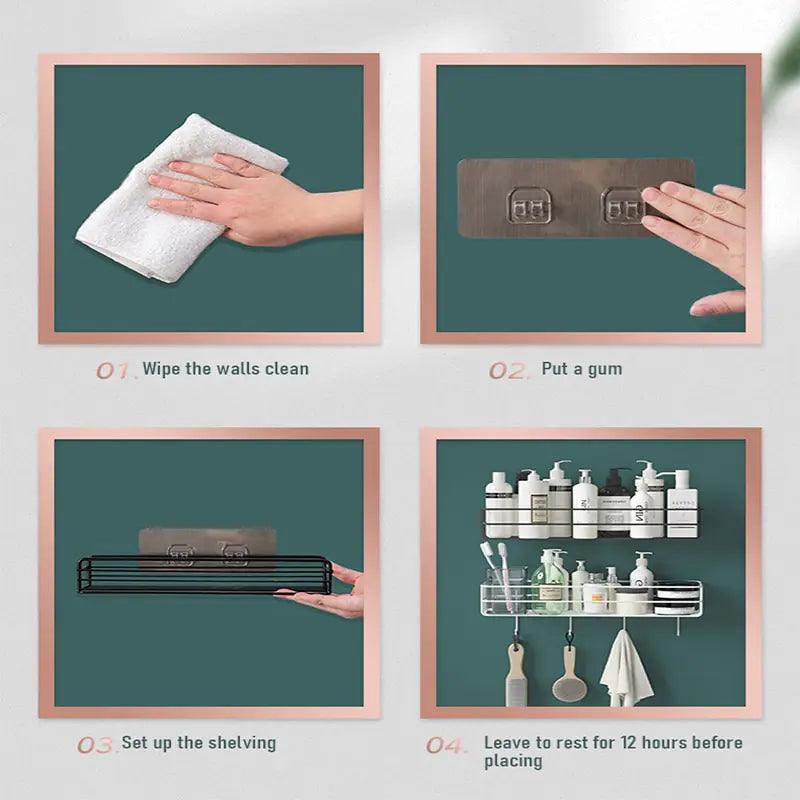 01. Wipe the walls clean

02. Put a gum

03. Set up the shelving

04. Leave to rest for 12 hours before placing