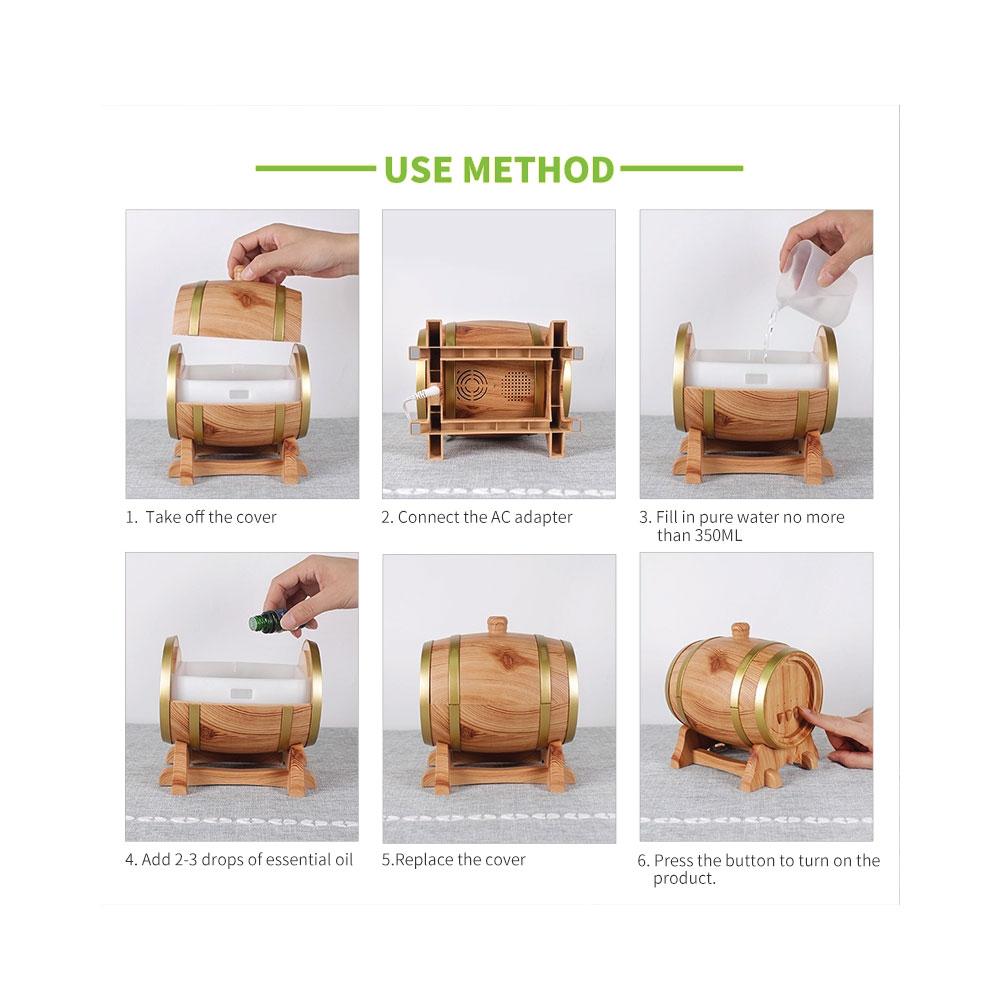 USE METHOD

1. Take off the cover

2. Connect the AC adapter

3. Fill in pure water no more than 350ML

4. Add 2-3 drops of essential oil

5.Replace the cover

6. Press the button to turn on the product.