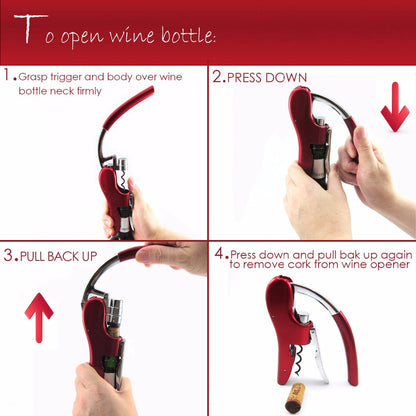 To open wine bottle:

1. Grasp trigger and body over wine bottle neck firmly

2. PRESS DOWN

3. PULL BACK UP

4. Press down and pull bak up again to remove cork from wine opener