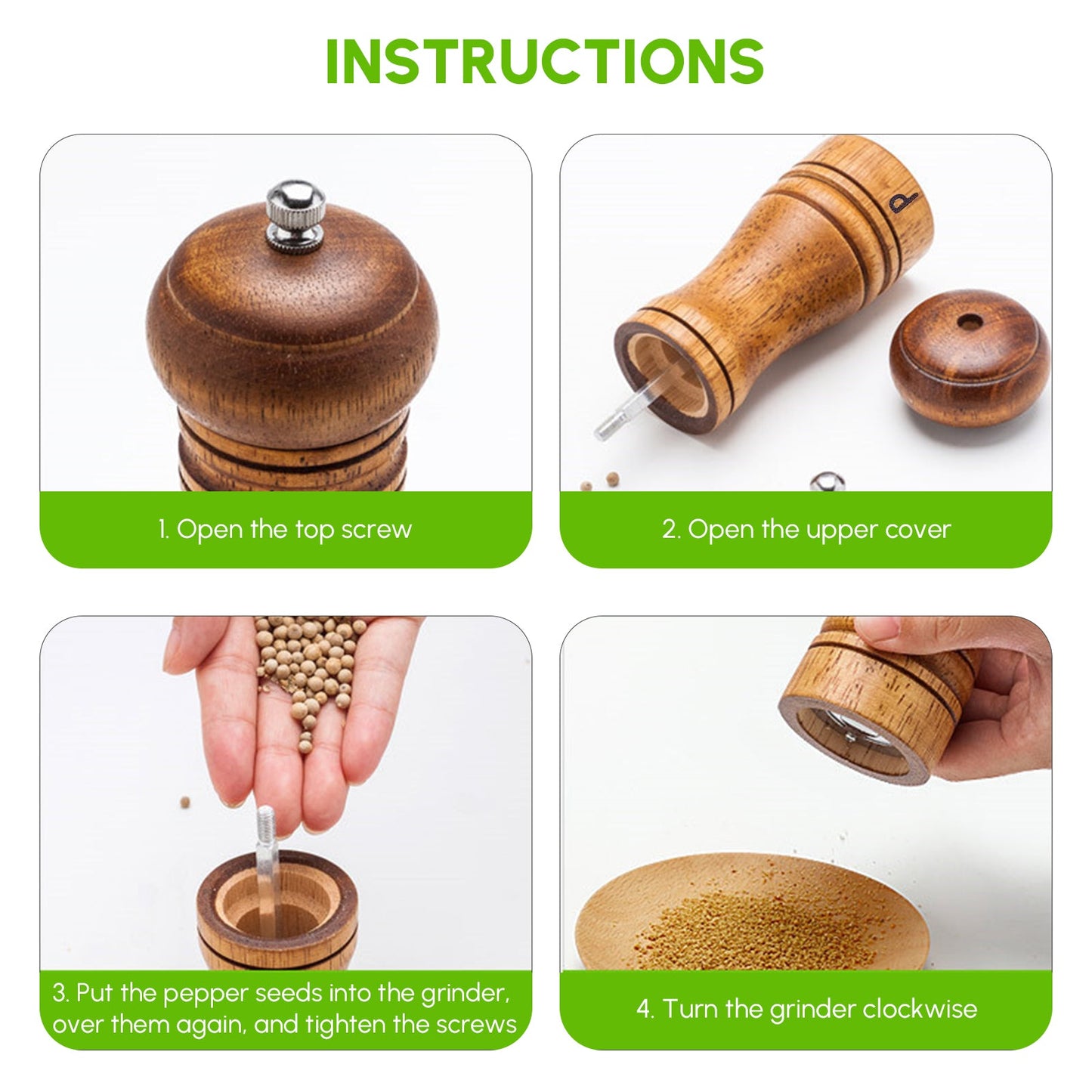 INSTRUCTIONS

P

1. Open the top screw

2. Open the upper cover

3. Put the pepper seeds into the grinder, over them again, and tighten the screws

4. Turn the grinder clockwise