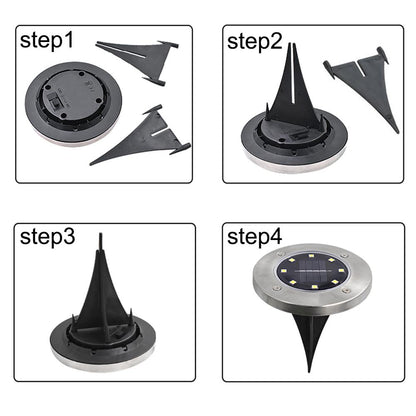 step1

step2

step3

step4